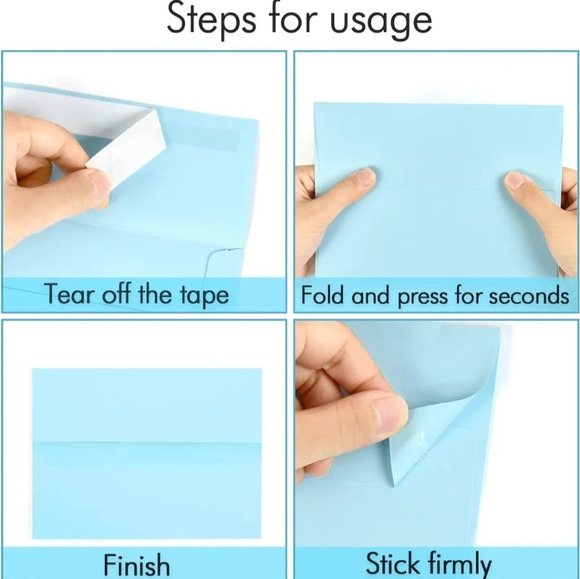 Steps for usage

Tear off the tape

Fold and press for seconds

Finish

Stick firmly